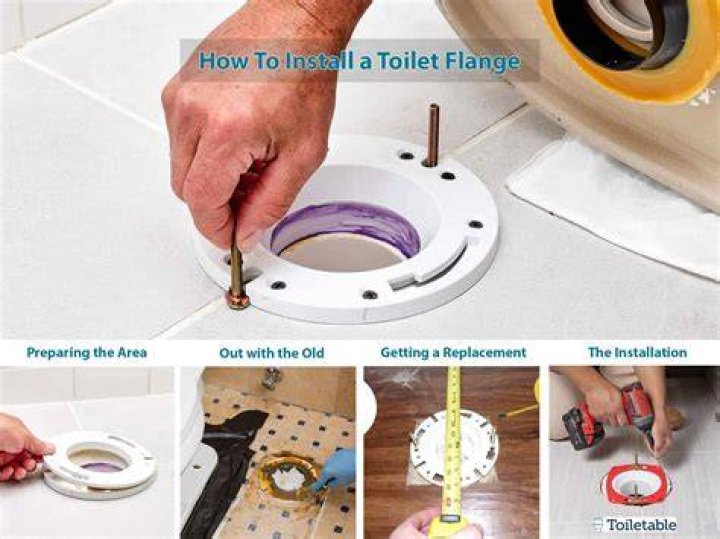 How To Install a Toilet Flange

Preparing the Area

Out with the Old

Getting a Replacement

The Installation

Toiletable