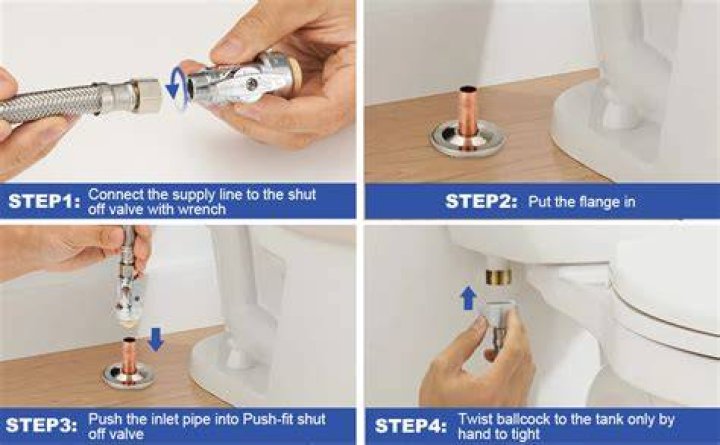 STEP1: Connect the supply line to the shut off valve with wrench

STEP2: Put the flange in

STEP3: Push the inlet pipe into Push-fit shut off valve

STEP4: Twist ballcock to the tank only by hand to tight